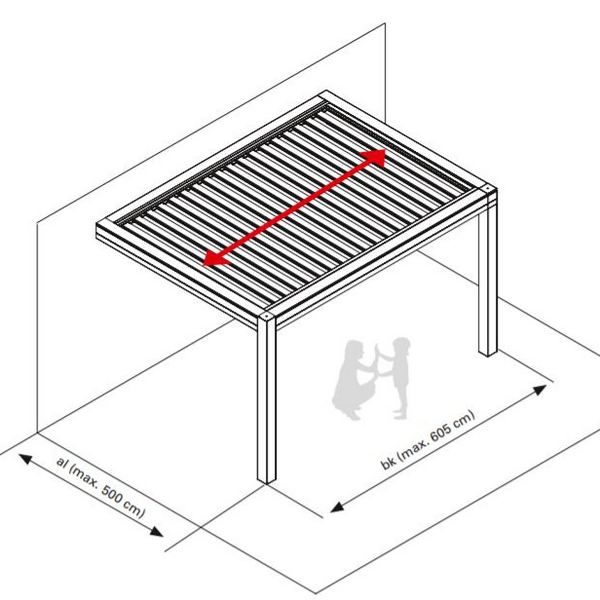 al (max. 500 cm)

bk (max. 605 cm)